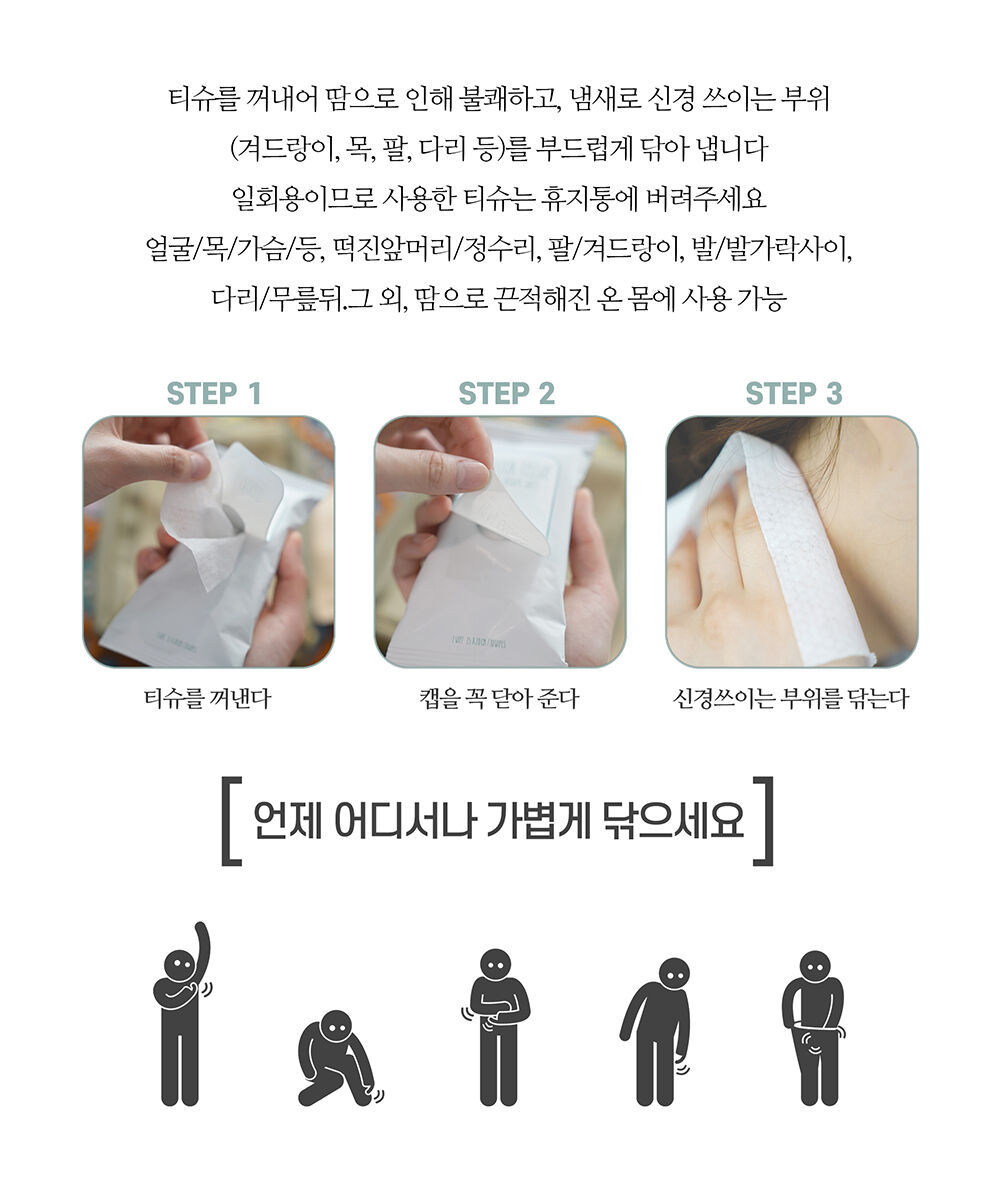 티슈를 꺼내어 땀으로 인해 불쾌하고, 냄새로 신경 쓰이는 부위 (겨드랑이, 목, 팔, 다리 등)를 부드럽게 닦아 냅니다 일회용이므로 사용한 티슈는 휴지통에 버려주세요 얼굴/목/가슴/등, 떡진앞머리/정수리, 팔/겨드랑이, 발/발가락사이, 다리/무릎뒤.그 외, 땀으로 끈적해진 온 몸에 사용 가능

STEP 1

티슈를 꺼낸다

STEP 2

캡을 꼭 닫아 준다

STEP 3

신경쓰이는 부위를 닦는다

[ 언제 어디서나 가볍게 닦으세요 ]